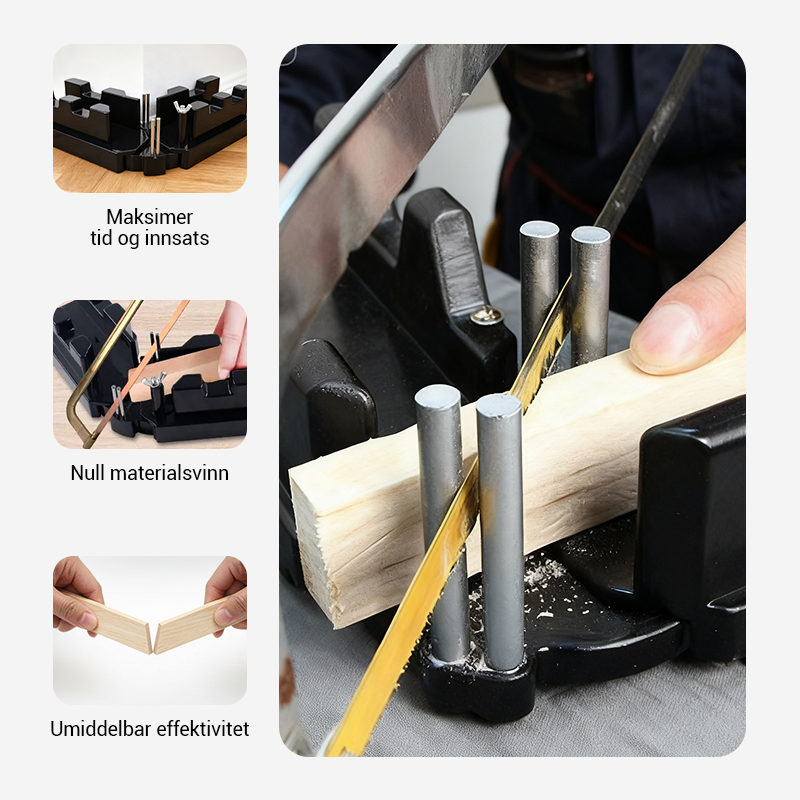 Maksimer
tid og innsats

Null materialsvinn

Umiddelbar effektivitet