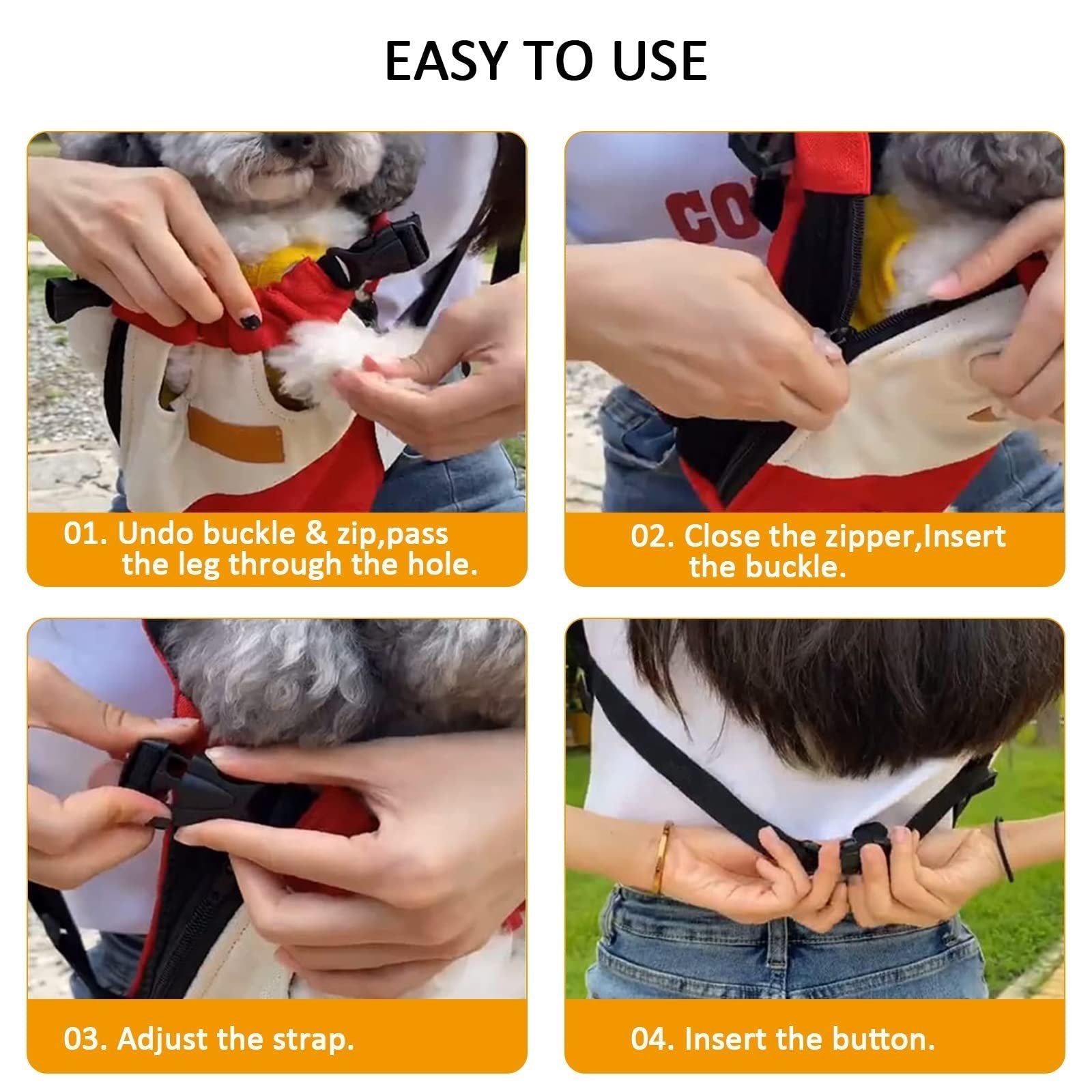 EASY TO USE

CO

01. Undo buckle & zip,pass the leg through the hole.

02. Close the zipper,Insert the buckle.

03. Adjust the strap.

04. Insert the button.