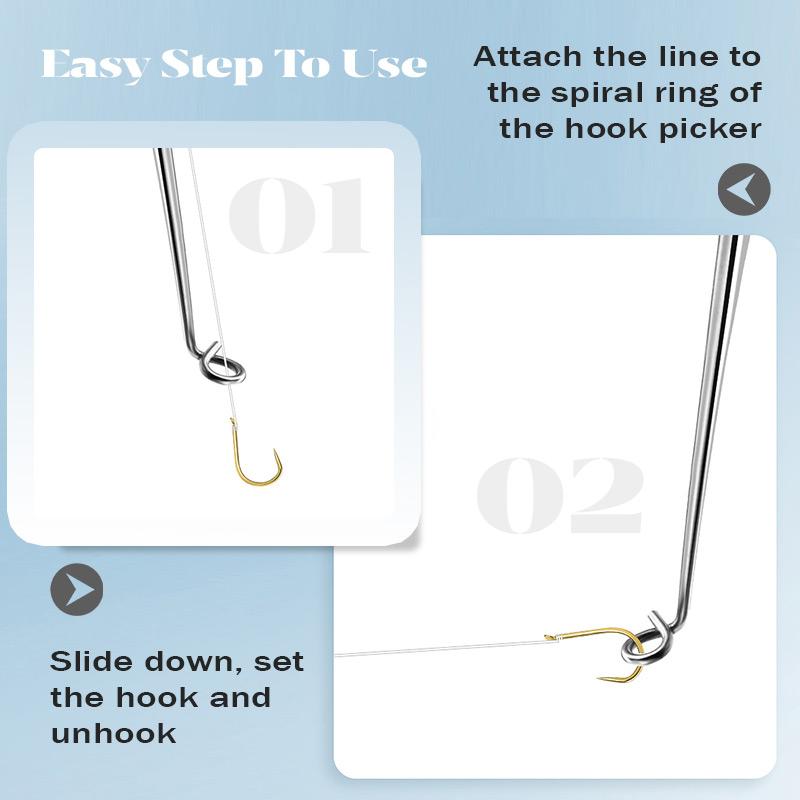 Easy Step To Use

Attach the line to the spiral ring of the hook picker

01

02

Slide down, set the hook and unhook